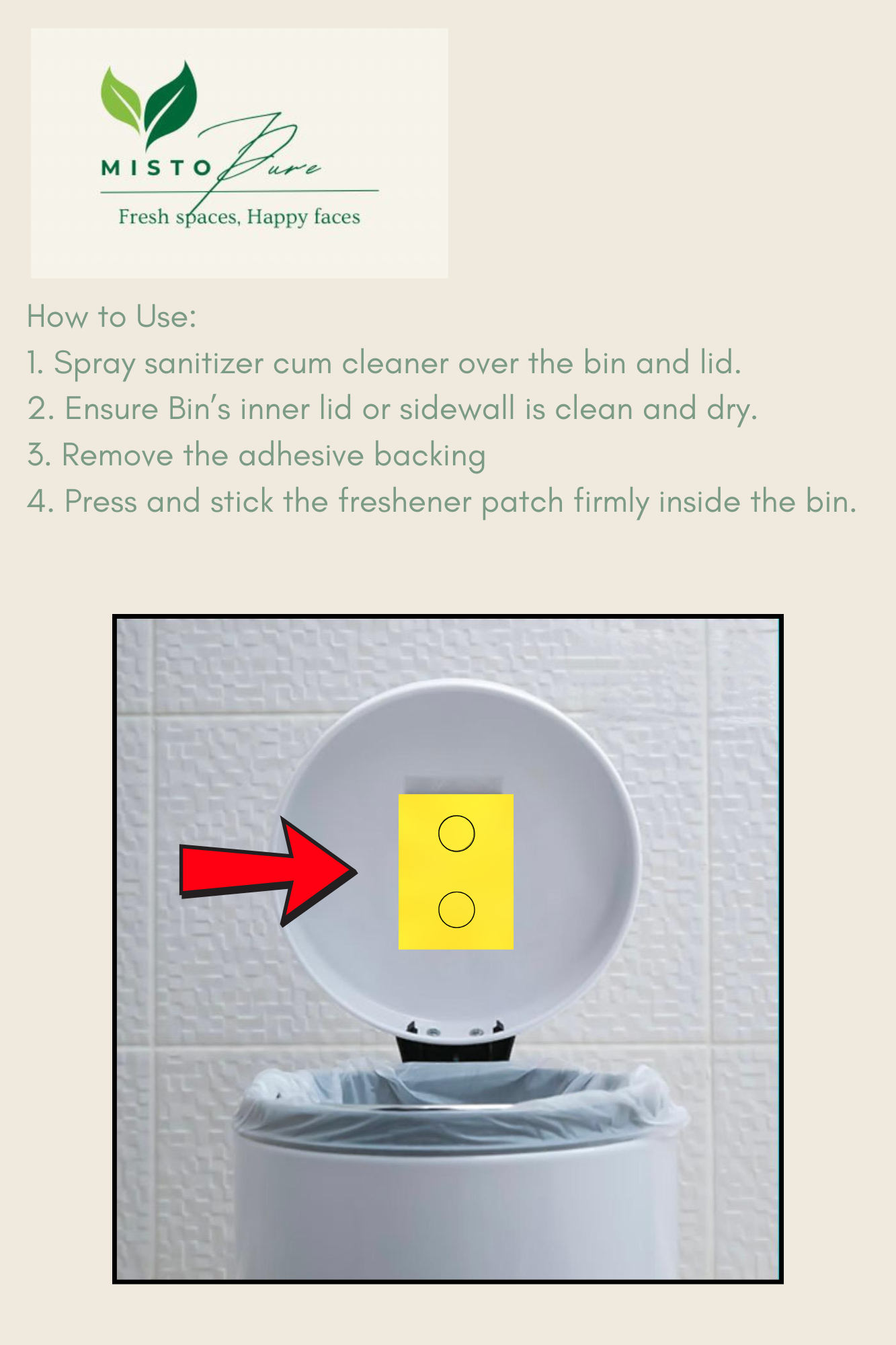 MISTO Pure
Fresh spaces, Happy faces

How to Use:
1. Spray sanitizer cum cleaner over the bin and lid.
2. Ensure Bin's inner lid or sidewall is clean and dry.
3. Remove the adhesive backing
4. Press and stick the freshener patch firmly inside the bin.